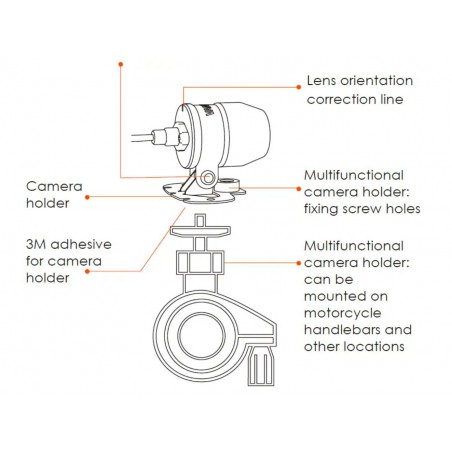 Lens orientation correction line

Camera holder

Multifunctional camera holder: fixing screw holes

3M adhesive for camera holder

Multifunctional camera holder: can be mounted on motorcycle handlebars and other locations