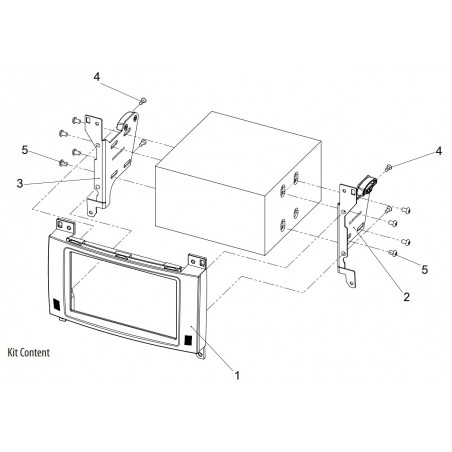 4
5
3
4
5
2
Kit Content
1