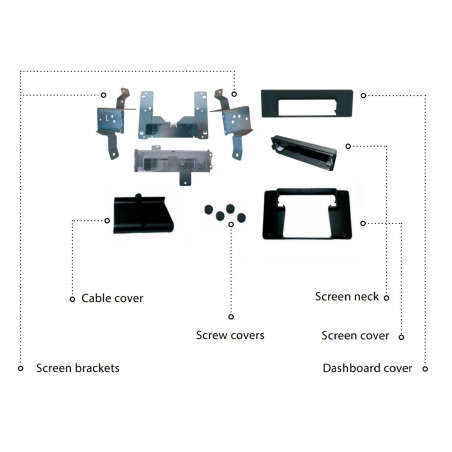 Cable cover

Screen neck

Screw covers

Screen cover

Screen brackets

Dashboard cover