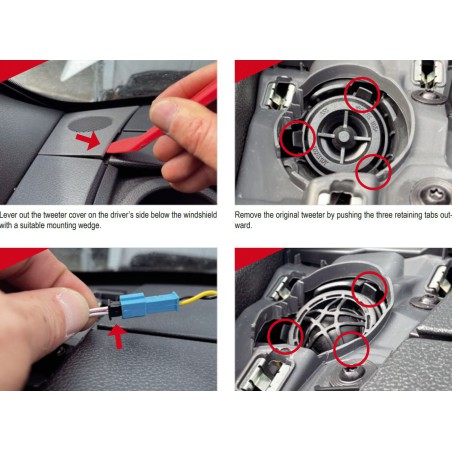 Lever out the tweeter cover on the driver's side below the windshield with a suitable mounting wedge.

Remove the original tweeter by pushing the three retaining tabs outward.