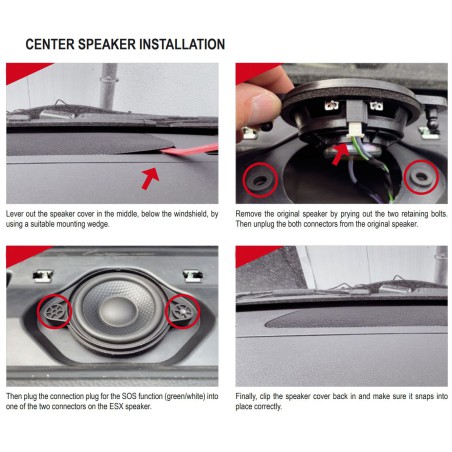 CENTER SPEAKER INSTALLATION

Lever out the speaker cover in the middle, below the windshield, by using a suitable mounting wedge.

Remove the original speaker by prying out the two retaining bolts. Then unplug the both connectors from the original speaker.

Then plug the connection plug for the SOS function (green/white) into one of the two connectors on the ESX speaker.

Finally, clip the speaker cover back in and make sure it snaps into place correctly.