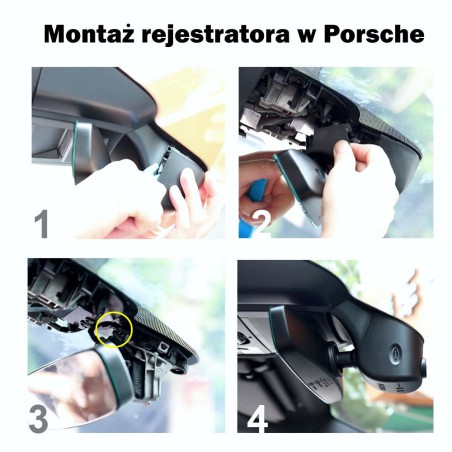 Montaż rejestratora w Porsche

1

2

3

4