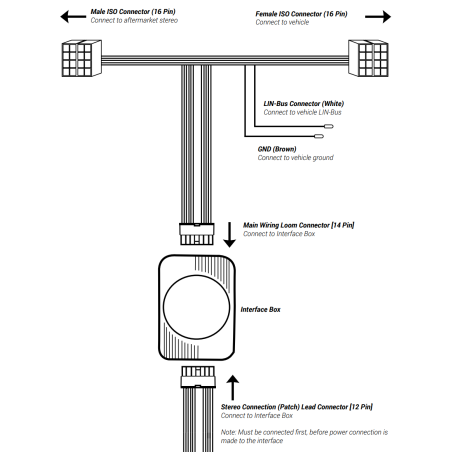 Male ISO Connector (16 Pin)
Connect to aftermarket stereo

Female ISO Connector (16 Pin)
Connect to vehicle

LIN-Bus Connector (White)
Connect to vehicle LIN-Bus

GND (Brown)
Connect to vehicle ground

Main Wiring Loom Connector [14 Pin]
Connect to Interface Box

Interface Box

Stereo Connection (Patch) Lead Connector [12 Pin]
Connect to Interface Box

Note: Must be connected first, before power connection is made to the interface