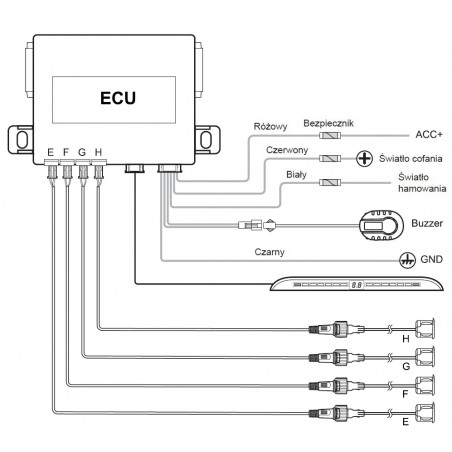 ECU

E F G H

Różowy
Bezpiecznik
ACC+
Czerwony
Światło cofania
Biały
Światło hamowania
Buzzer
Czarny
GND
8.8
H
G
F
E