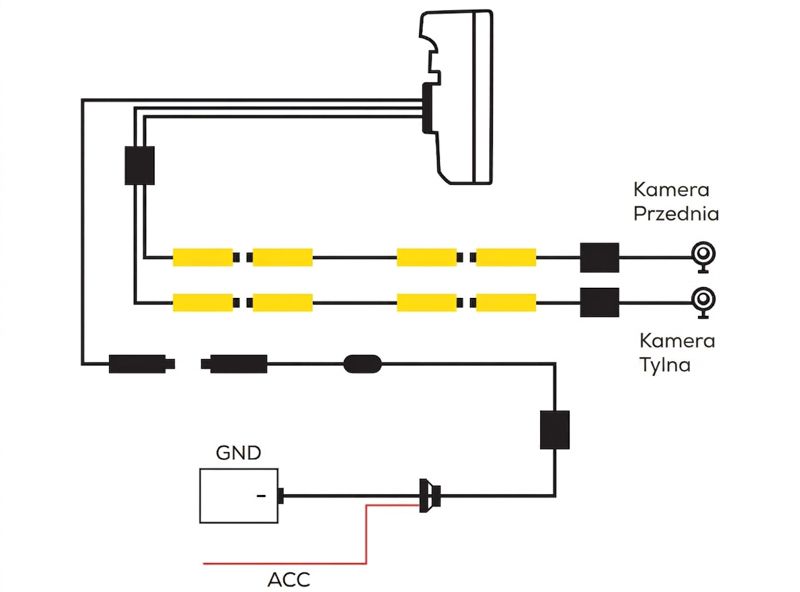 Kamera Przednia

Kamera Tylna

GND

-

ACC